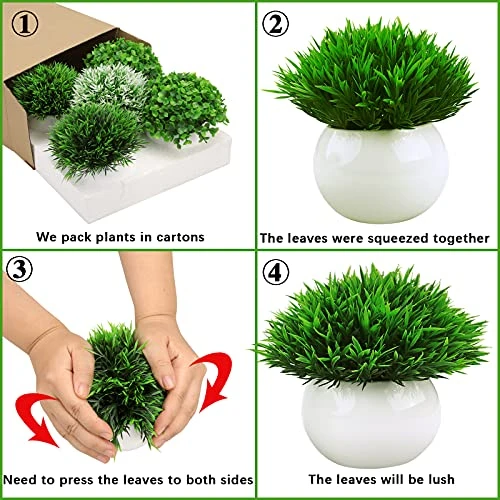 ①
We pack plants in cartons

②
The leaves were squeezed together

③
Need to press the leaves to both sides

④
The leaves will be lush