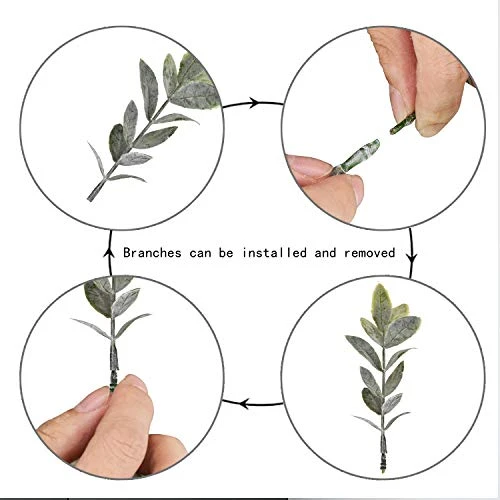 Branches can be installed and removed