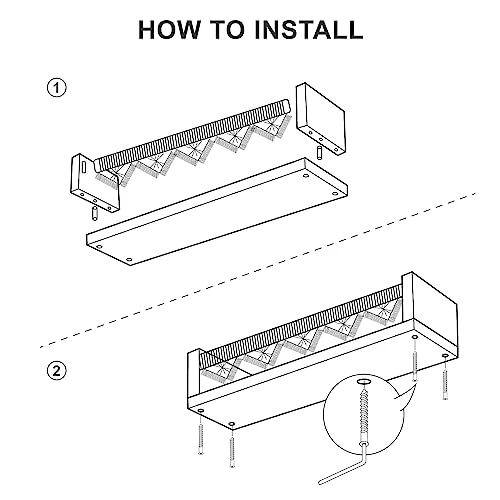 HOW TO INSTALL

1

2